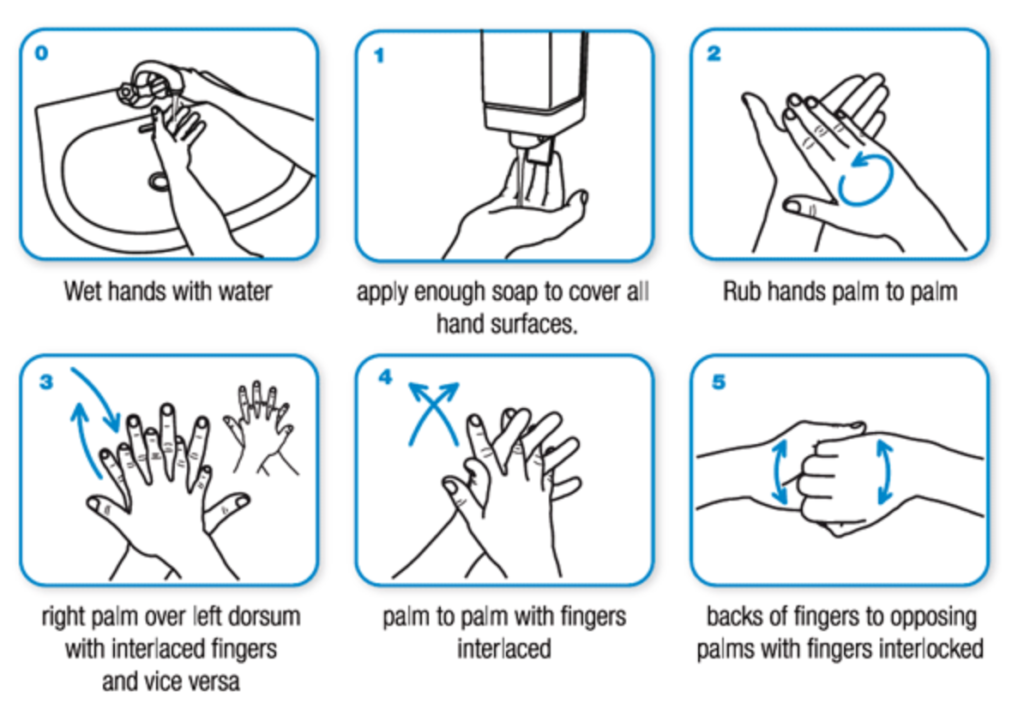 0

Wet hands with water

1

apply enough soap to cover all hand surfaces.

2

Rub hands palm to palm

3

right palm over left dorsum with interlaced fingers and vice versa

4

palm to palm with fingers interlaced

5

backs of fingers to opposing palms with fingers interlocked